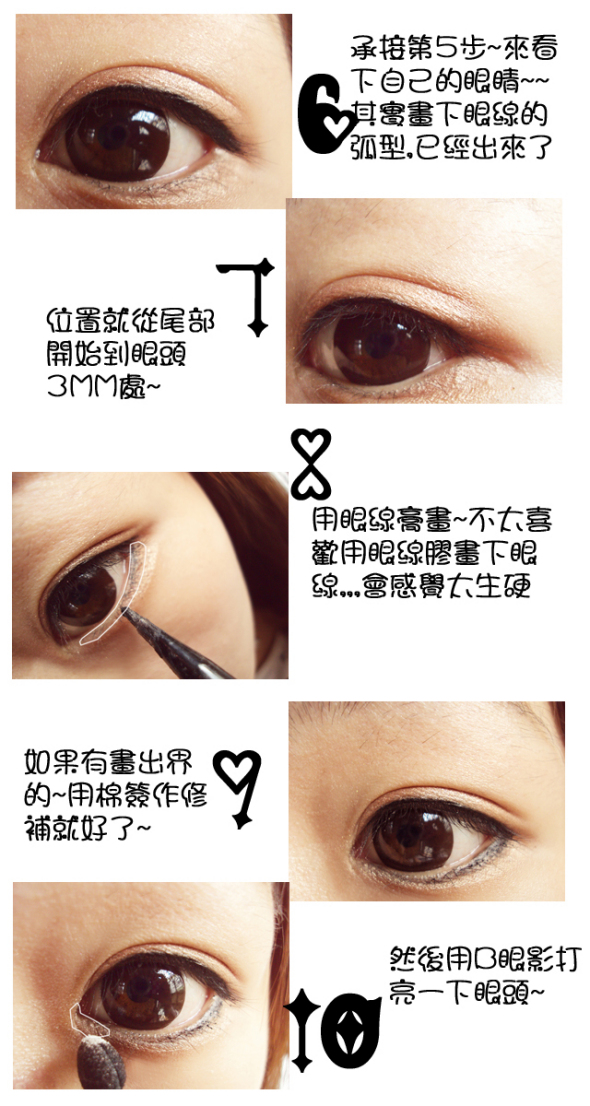 6
承接第5步~來看下自己的眼睛~~其實畫下眼線的弧型,已經出來了

7
位置就從尾部開始到眼頭3MM處~

8
用眼線膏畫~不太喜歡用眼線膠畫下眼線...會感覺太生硬

9
如果有畫出界的~用棉簽作修補就好了~

10
然後用B眼影打亮一下眼頭~