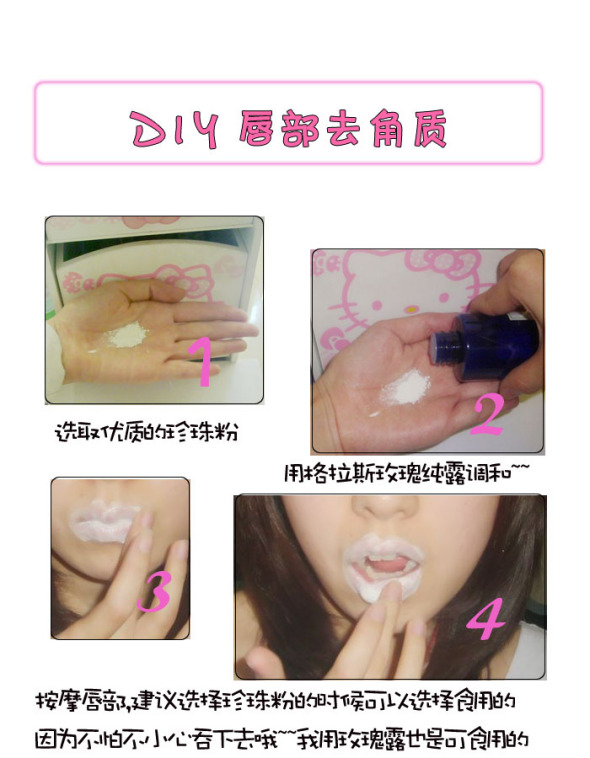 DIY 唇部去角质

1

选取优质的珍珠粉

2

用格拉斯玫瑰纯露调和~~

3

4

按摩唇部,建议选择珍珠粉的时候可以选择食用的
因为不怕不小心吞下去哦~~我用玫瑰露也是可食用的